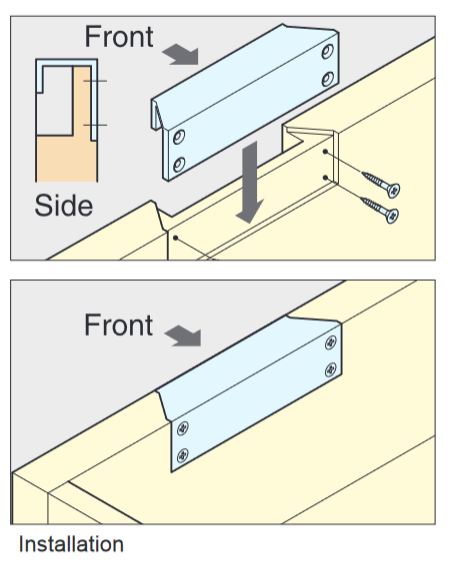 Front

Side

Front

Installation