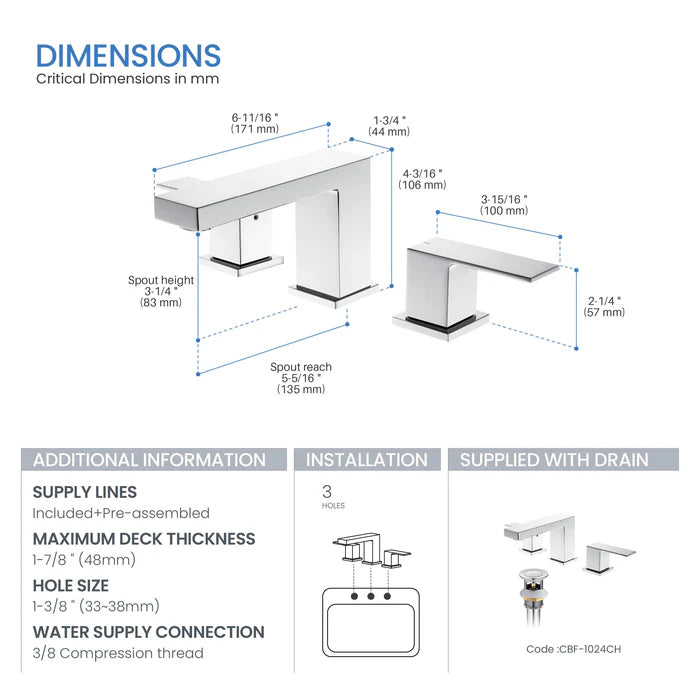 DIMENSIONS
Critical Dimensions in mm

6-11/16 "
(171 mm)

1-3/4 "
(44 mm)

4-3/16 "
(106 mm)

3-15/16 "
(100 mm)

Spout height
3-1/4 "
(83 mm)

2-1/4 "
(57 mm)

Spout reach
5-5/16 "
(135 mm)

ADDITIONAL INFORMATION

SUPPLY LINES
Included+Pre-assembled

MAXIMUM DECK THICKNESS
1-7/8 " (48mm)

HOLE SIZE
1-3/8 " (33~38mm)

WATER SUPPLY CONNECTION
3/8 Compression thread

INSTALLATION

3
HOLES

SUPPLIED WITH DRAIN

Code :CBF-1024CH