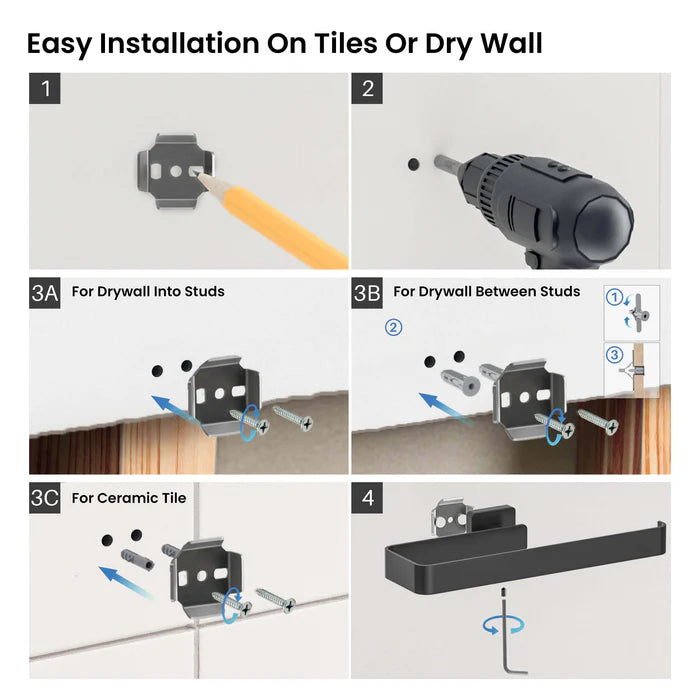 Easy Installation On Tiles Or Dry Wall

1

2

3A For Drywall Into Studs

3B For Drywall Between Studs

①

②

③

3C For Ceramic Tile

4