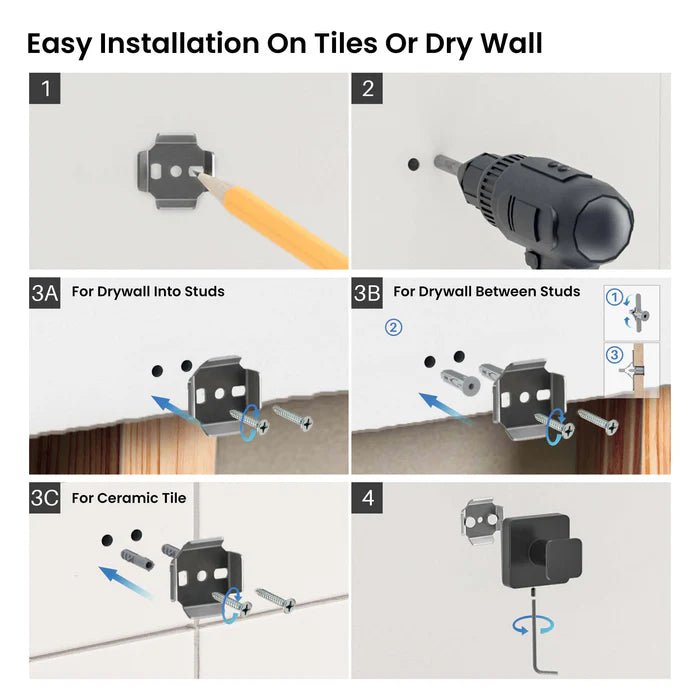 Easy Installation On Tiles Or Dry Wall

1

2

3A For Drywall Into Studs

3B For Drywall Between Studs

①

②

③

3C For Ceramic Tile

4