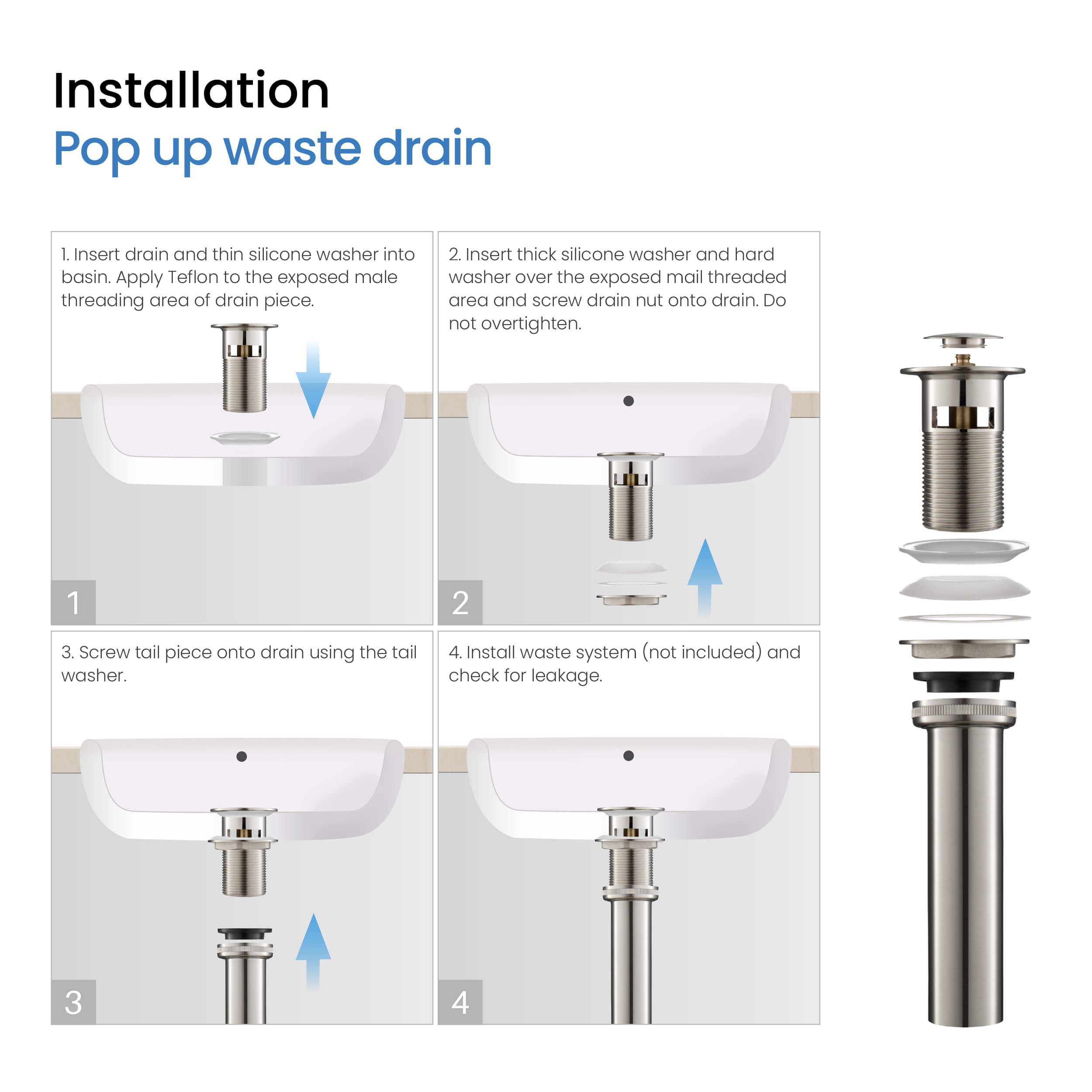 Installation
Pop up waste drain

1. Insert drain and thin silicone washer into basin. Apply Teflon to the exposed male threading area of drain piece.

1

2. Insert thick silicone washer and hard washer over the exposed mail threaded area and screw drain nut onto drain. Do not overtighten.

2

3. Screw tail piece onto drain using the tail washer.

3

4. Install waste system (not included) and check for leakage.

4