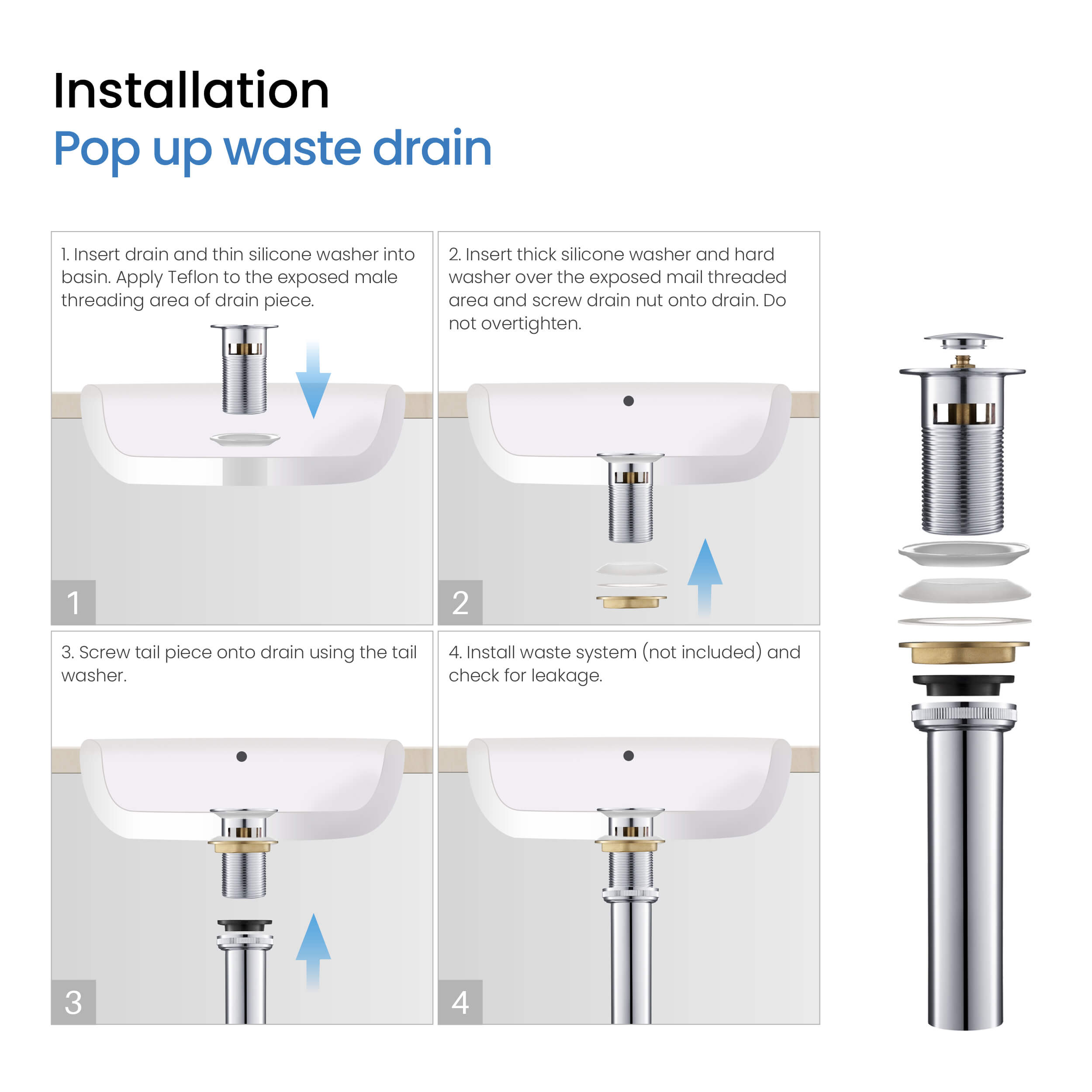 Installation
Pop up waste drain

1. Insert drain and thin silicone washer into basin. Apply Teflon to the exposed male threading area of drain piece.

1

2. Insert thick silicone washer and hard washer over the exposed mail threaded area and screw drain nut onto drain. Do not overtighten.

2

3. Screw tail piece onto drain using the tail washer.

3

4. Install waste system (not included) and check for leakage.

4