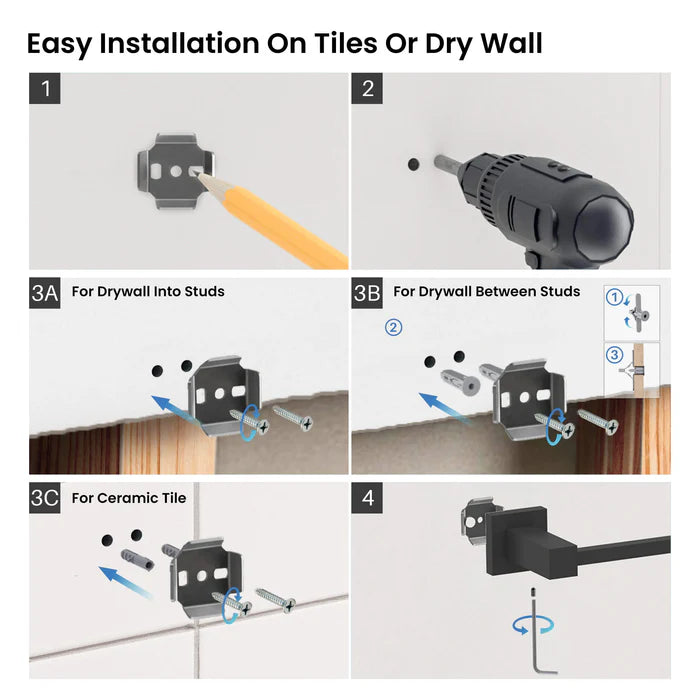 Easy Installation On Tiles Or Dry Wall

1

2

3A For Drywall Into Studs

3B For Drywall Between Studs

①

②

③

3C For Ceramic Tile

4