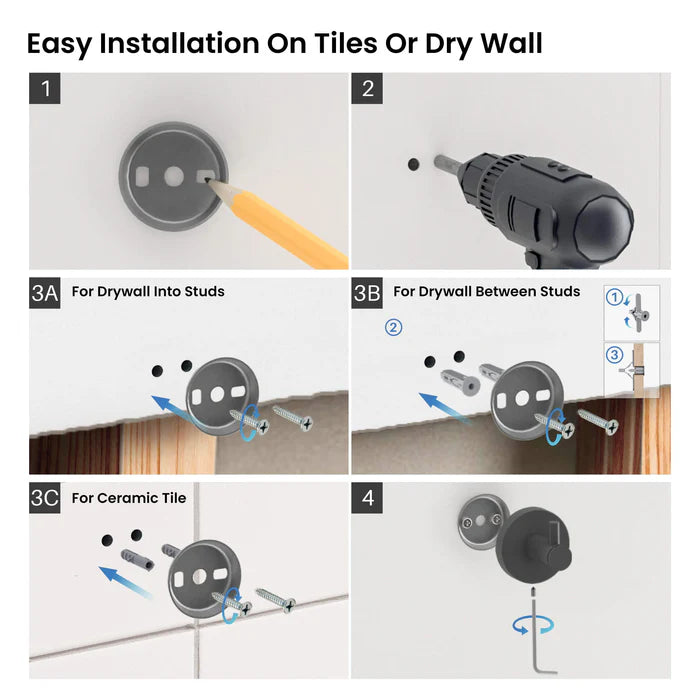 Easy Installation On Tiles Or Dry Wall

1

2

3A For Drywall Into Studs

3B For Drywall Between Studs

②

①

③

3C For Ceramic Tile

4