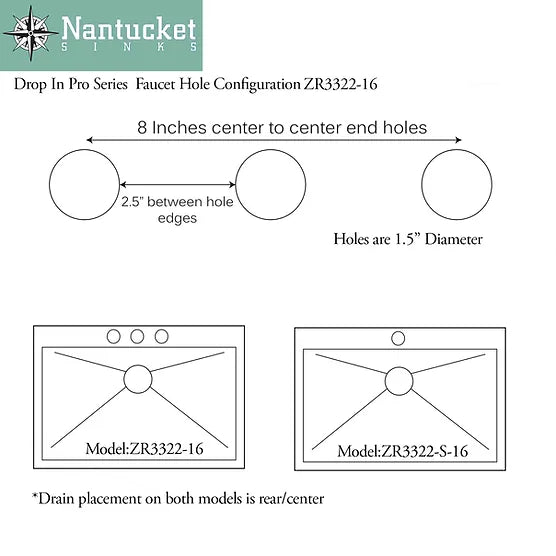 Nantucket
SINKS

Drop In Pro Series Faucet Hole Configuration ZR3322-16

8 Inches center to center end holes

2.5" between hole edges

Holes are 1.5" Diameter

Model:ZR3322-16

Model:ZR3322-S-16

*Drain placement on both models is rear/center