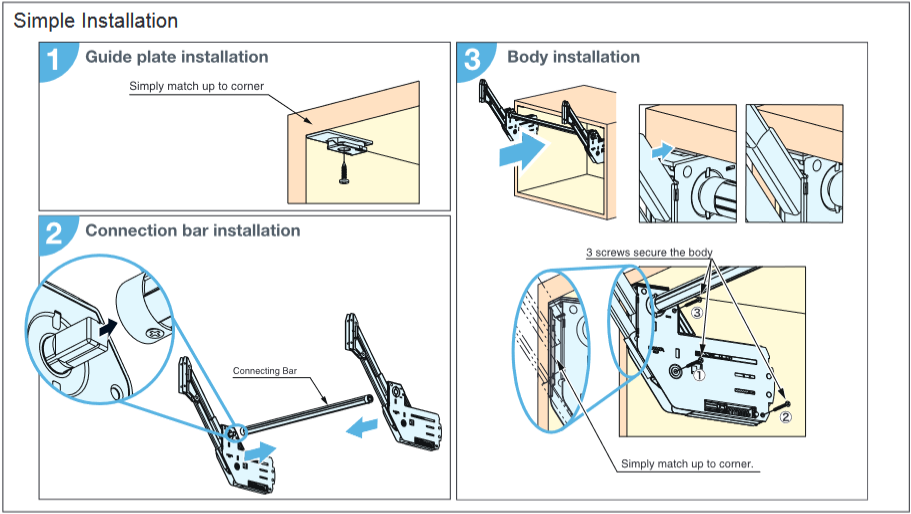 Simple Installation

1 Guide plate installation

Simply match up to corner

2 Connection bar installation

Connecting Bar

3 Body installation

3 screws secure the body

③

①

②

Simply match up to corner.