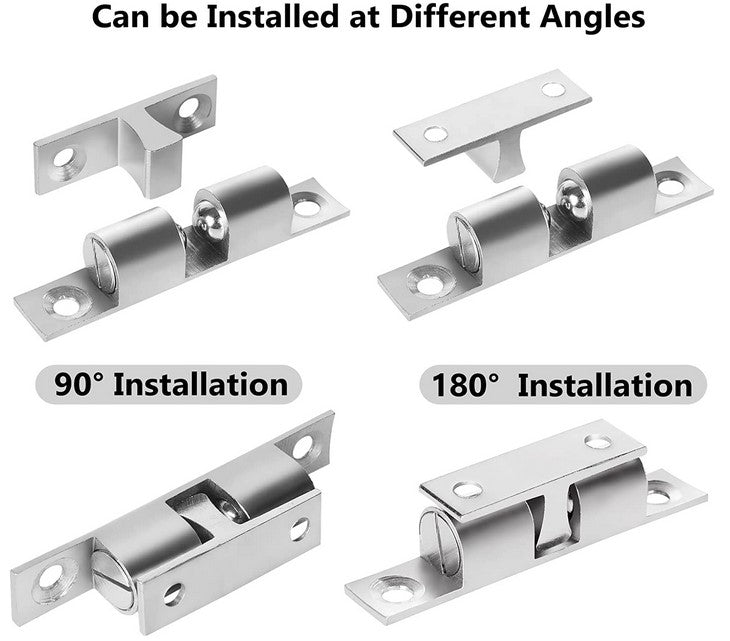 Can be Installed at Different Angles

90° Installation

180° Installation