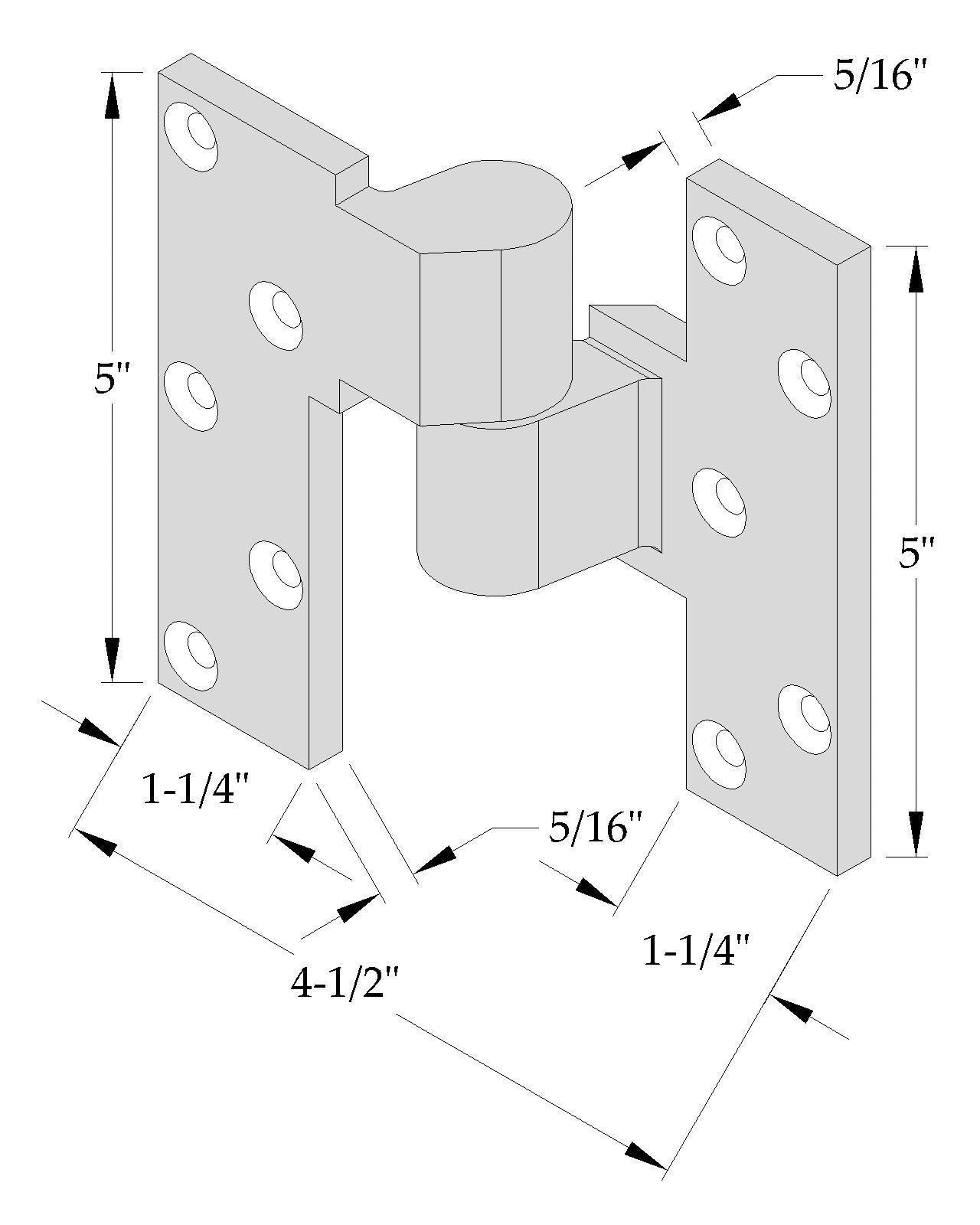 5/16"

5"

5"

1-1/4"

5/16"

1-1/4"

4-1/2"